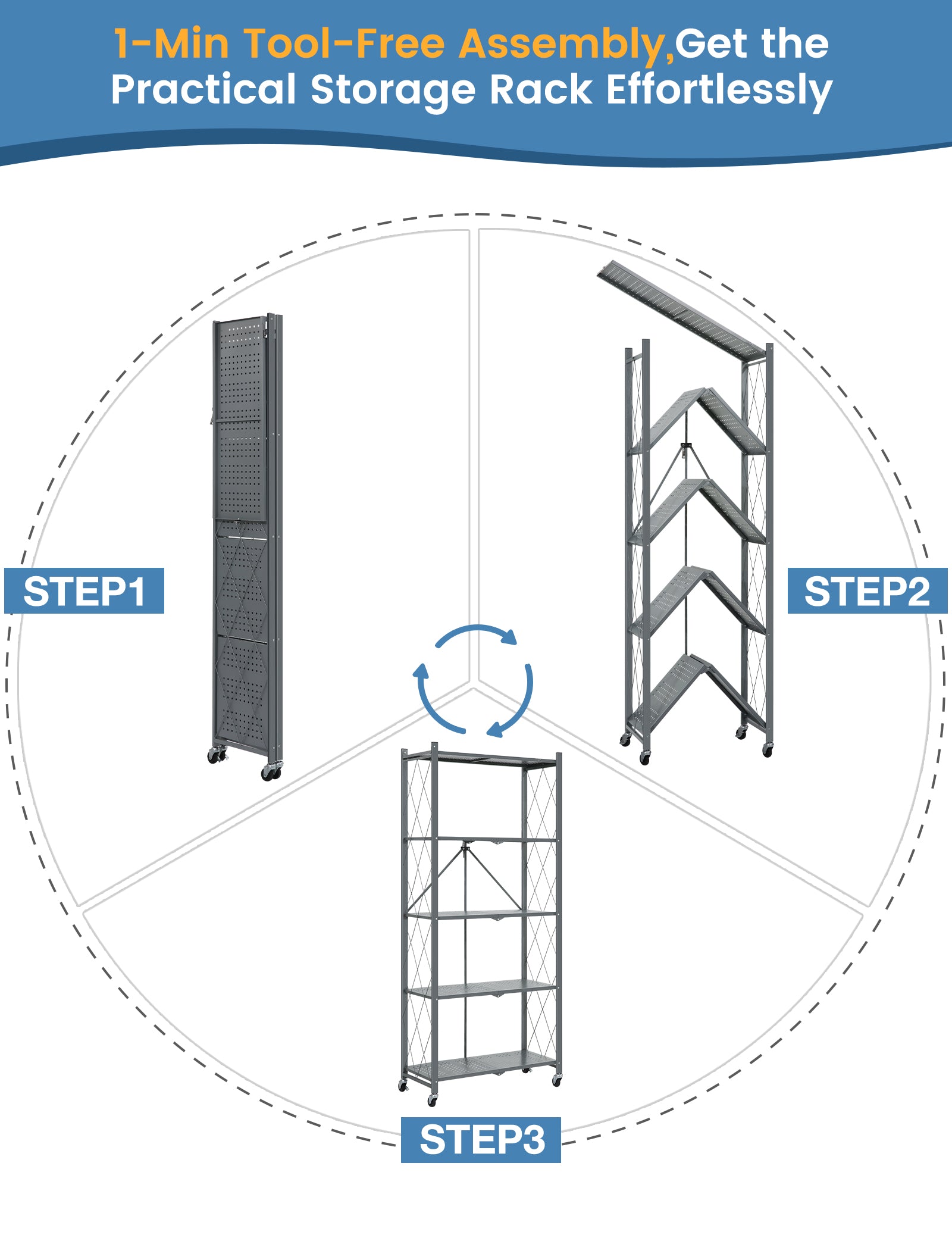 1-Min Tool-Free Assembly,Get the Practical Storage Rack Effortlessly

STEP1

STEP2

STEP3