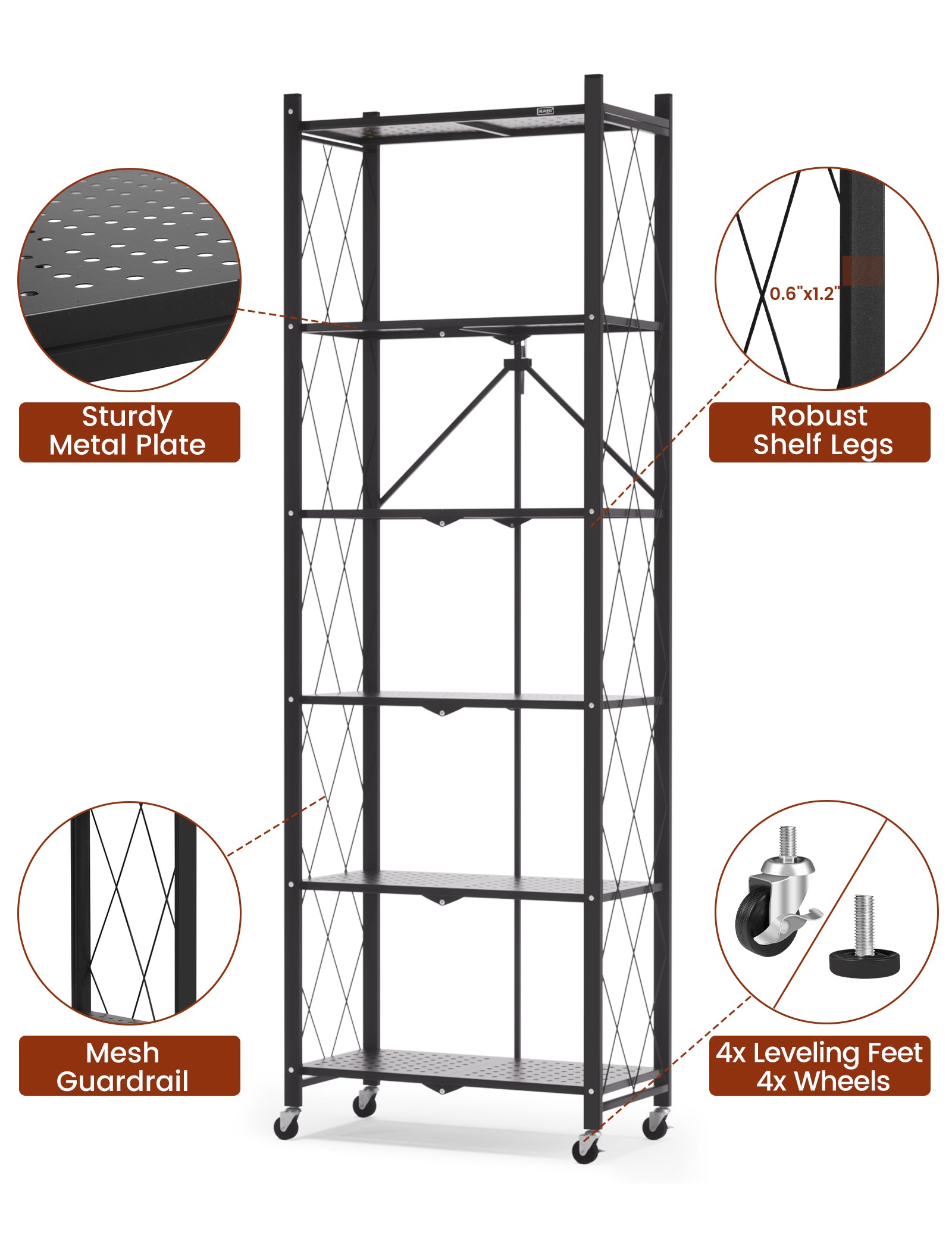 Sturdy Metal Plate

0.6"x1.2"

Robust Shelf Legs

Mesh Guardrail

4x Leveling Feet 4x Wheels